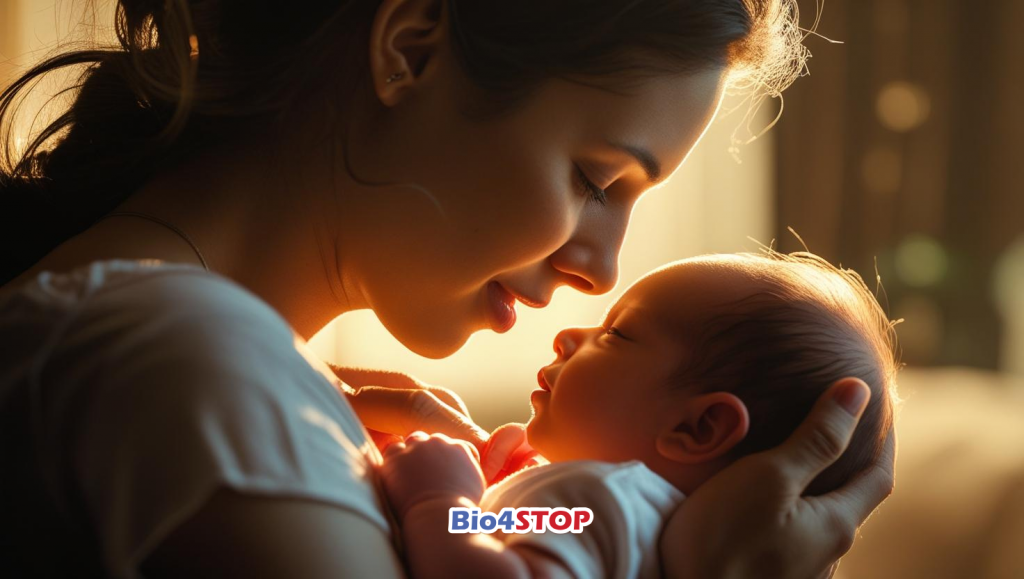 Bio4STOP