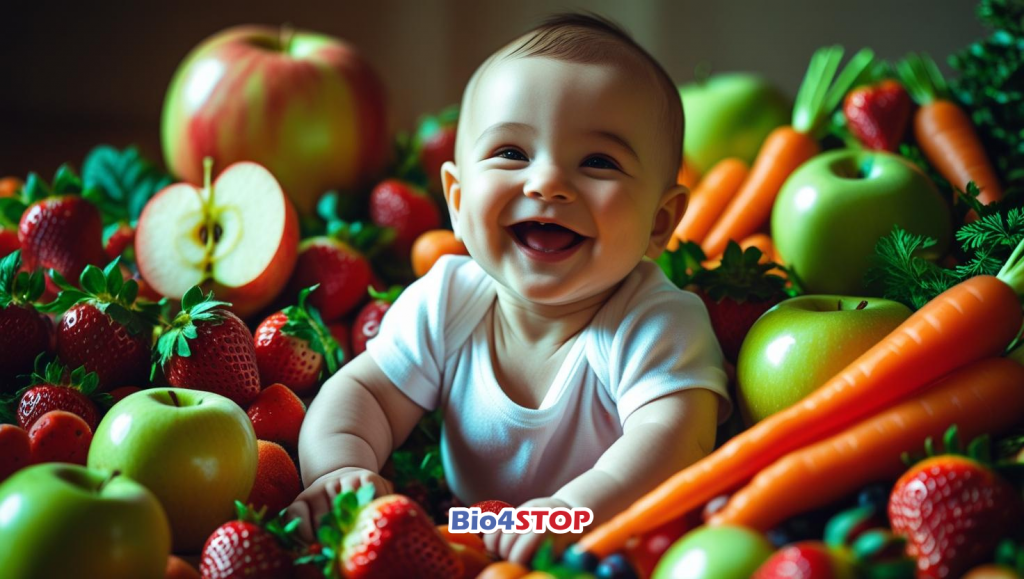 Bio4STOP